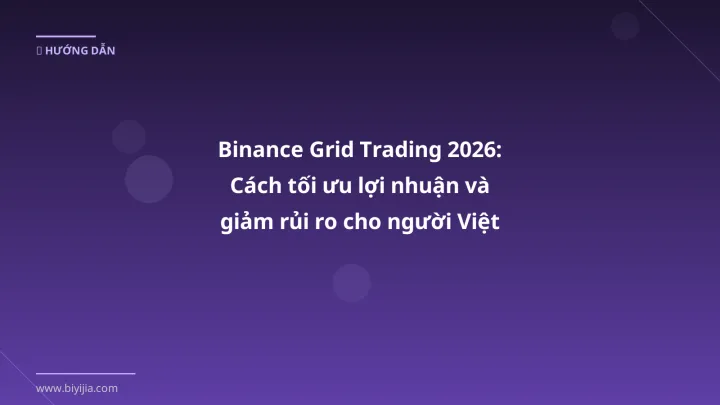 HƯỚNG DẪN

Binance Grid Trading 2026: Cách tối ưu lợi nhuận và giảm rủi ro cho người Việt

www.biyijia.com