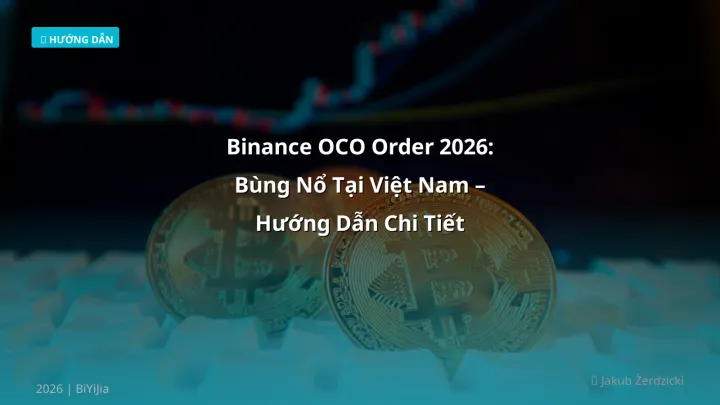 HƯỚNG DẪN

Binance OCO Order 2026: Bùng Nổ Tại Việt Nam – Hướng Dẫn Chi Tiết

2026 | BiYiJia

Jakub Żerdzicki