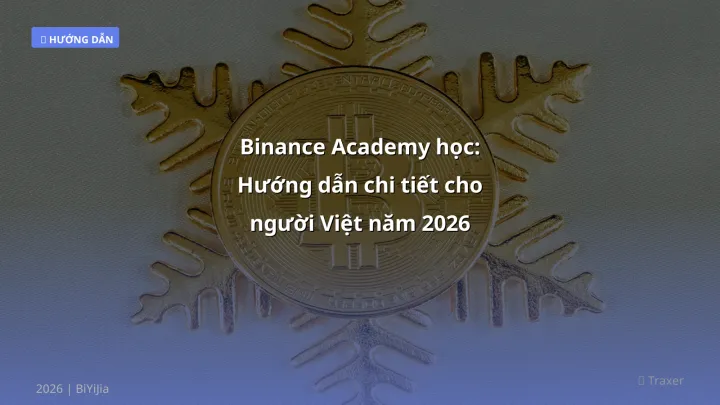 HƯỚNG DẪN

Binance Academy học: Hướng dẫn chi tiết cho người Việt năm 2026

2026 | BiYiJia

Traxer