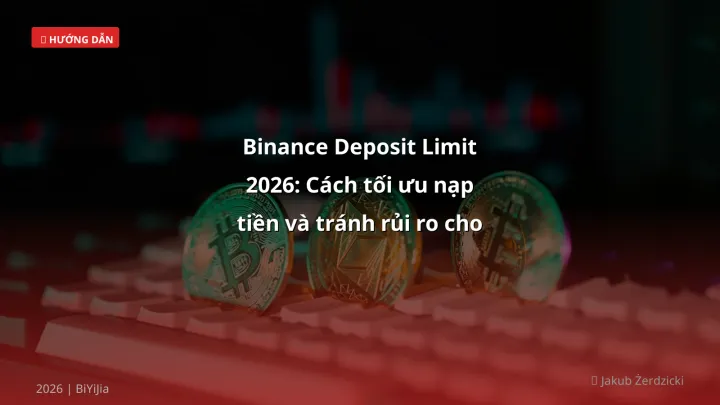 HƯỚNG DẪN

Binance Deposit Limit 2026: Cách tối ưu nạp tiền và tránh rủi ro cho

2026 | BiYiJia

Jakub Żerdzicki