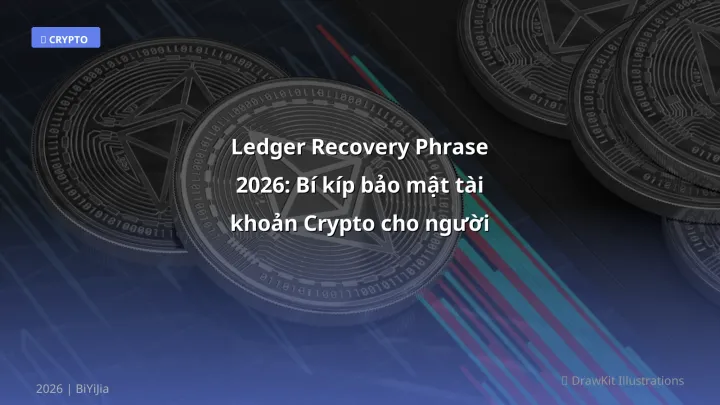 CRYPTO

Ledger Recovery Phrase 2026: Bí kíp bảo mật tài khoản Crypto cho người

2026 | BiYiJia

DrawKit Illustrations