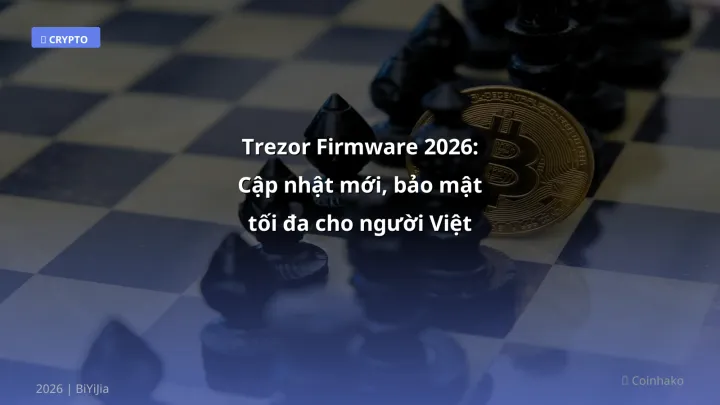 CRYPTO

Trezor Firmware 2026: Cập nhật mới, bảo mật tối đa cho người Việt

2026 | BiYiJia

Coinhako