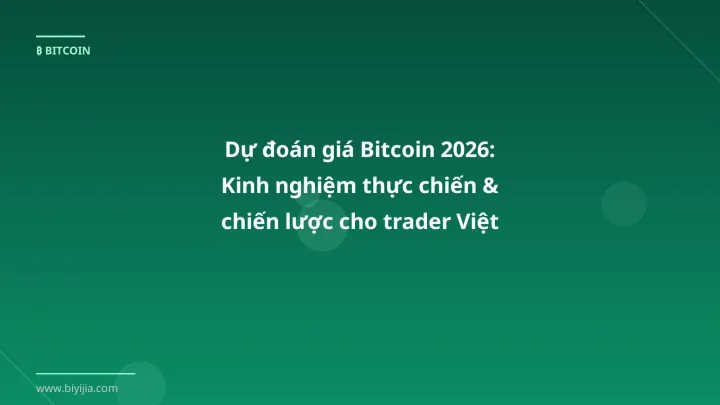 ฿ BITCOIN

Dự đoán giá Bitcoin 2026: Kinh nghiệm thực chiến & chiến lược cho trader Việt

www.biyijia.com