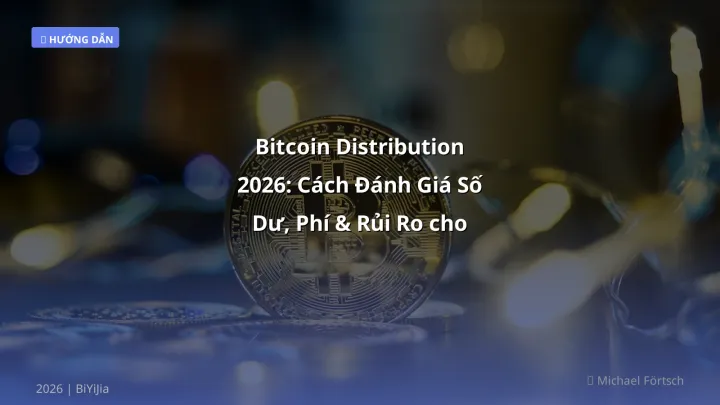 HƯỚNG DẪN

Bitcoin Distribution 2026: Cách Đánh Giá Số Dư, Phí & Rủi Ro cho

2026 | BiYiJia

Michael Förtsch