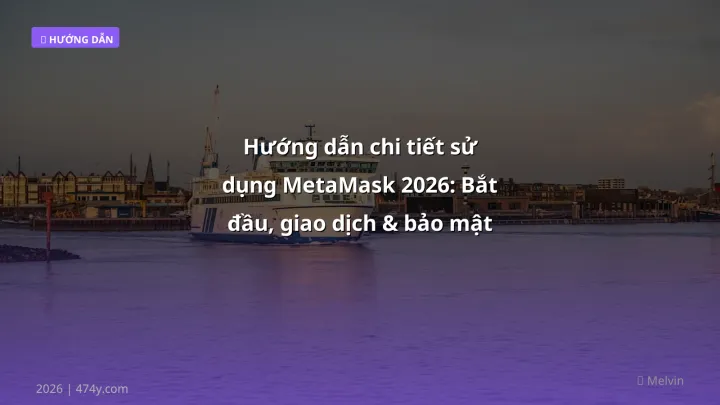 HƯỚNG DẪN

Hướng dẫn chi tiết sử dụng MetaMask 2026: Bắt đầu, giao dịch & bảo mật

2026 | 474y.com

Melvin