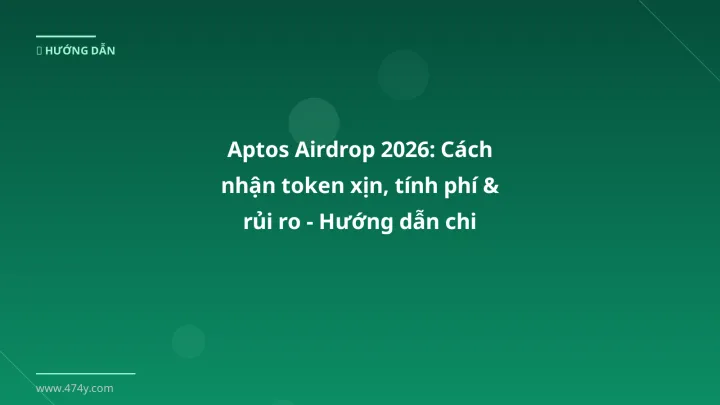 HƯỚNG DẪN

Aptos Airdrop 2026: Cách nhận token xịn, tính phí & rủi ro - Hướng dẫn chi

www.474y.com