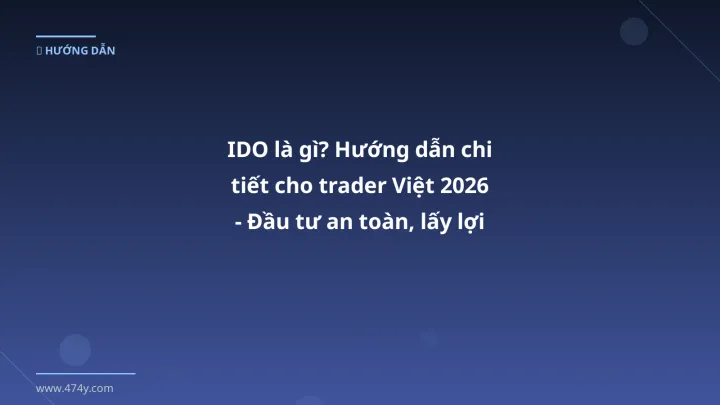 HƯỚNG DẪN

IDO là gì? Hướng dẫn chi tiết cho trader Việt 2026 - Đầu tư an toàn, lấy lợi

www.474y.com