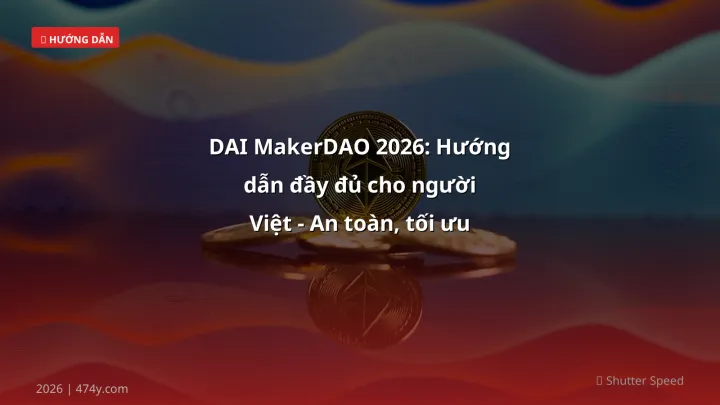 HƯỚNG DẪN

DAI MakerDAO 2026: Hướng dẫn đầy đủ cho người Việt - An toàn, tối ưu

2026 | 474y.com

Shutter Speed