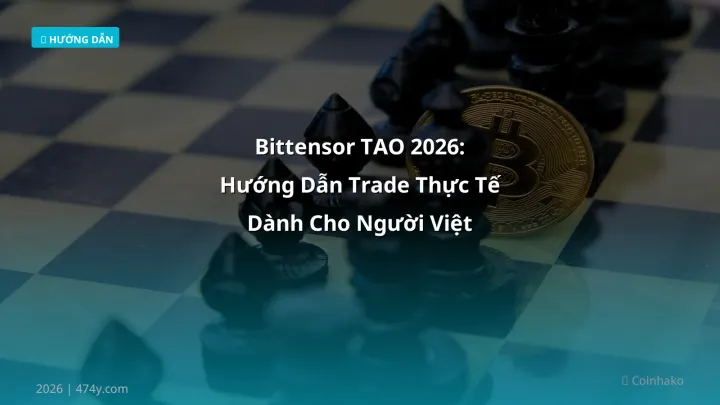 HƯỚNG DẪN

Bittensor TAO 2026: Hướng Dẫn Trade Thực Tế Dành Cho Người Việt

2026 | 474y.com

Coinhako