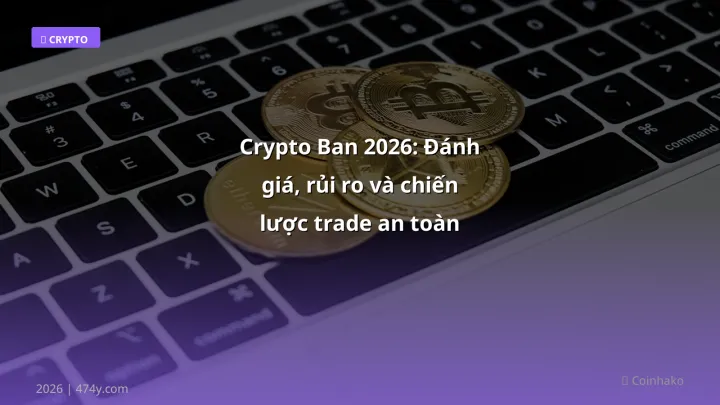 CRYPTO

Crypto Ban 2026: Đánh giá, rủi ro và chiến lược trade an toàn

2026 | 474y.com

Coinhako