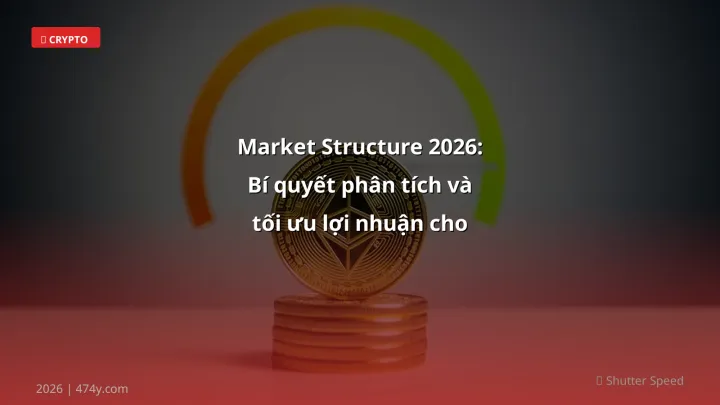 CRYPTO

Market Structure 2026: Bí quyết phân tích và tối ưu lợi nhuận cho

2026 | 474y.com

Shutter Speed