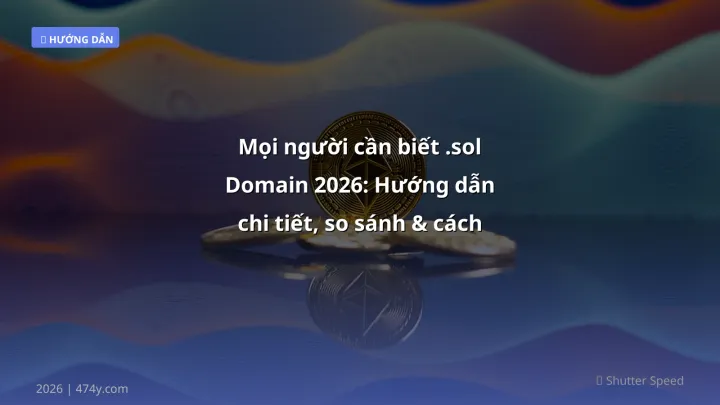 HƯỚNG DẪN

Mọi người cần biết .sol Domain 2026: Hướng dẫn chi tiết, so sánh & cách

2026 | 474y.com

Shutter Speed