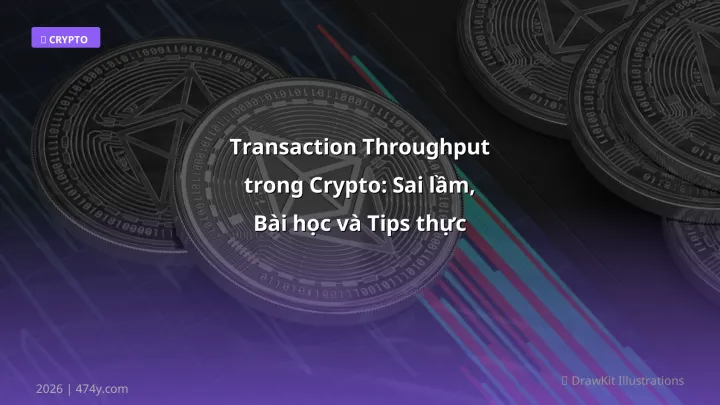 CRYPTO

Transaction Throughput trong Crypto: Sai lầm, Bài học và Tips thực

2026 | 474y.com

DrawKit Illustrations