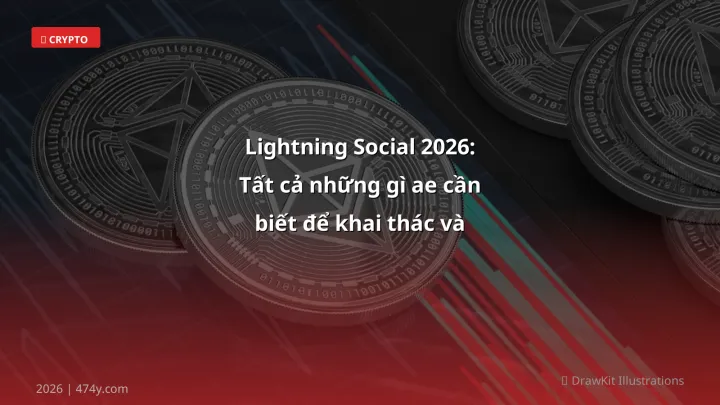 CRYPTO

Lightning Social 2026: Tất cả những gì ae cần biết để khai thác và

2026 | 474y.com

DrawKit Illustrations